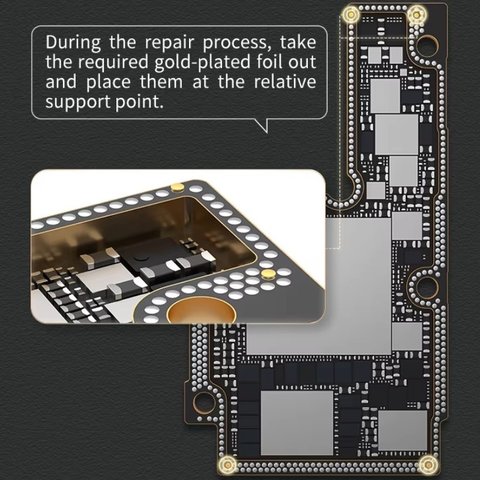 During the repair process, take the required gold-plated foil out and place them at the relative support point.