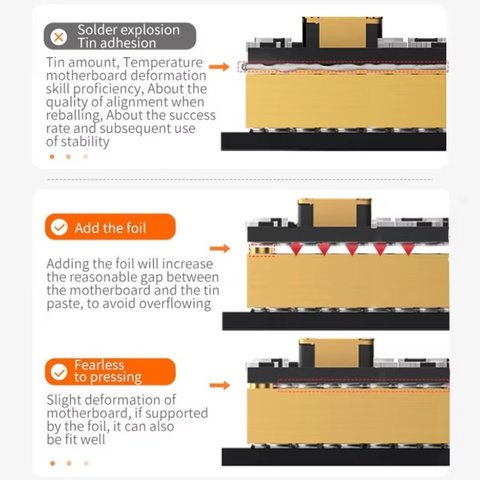 Solder explosion
Tin adhesion

Tin amount, Temperature motherboard deformation skill proficiency, About the quality of alignment when reballing, About the success rate and subsequent use of stability

Add the foil

Adding the foil will increase the reasonable gap between the motherboard and the tin paste, to avoid overflowing

Fearless to pressing

Slight deformation of motherboard, if supported by the foil, it can also be fit well